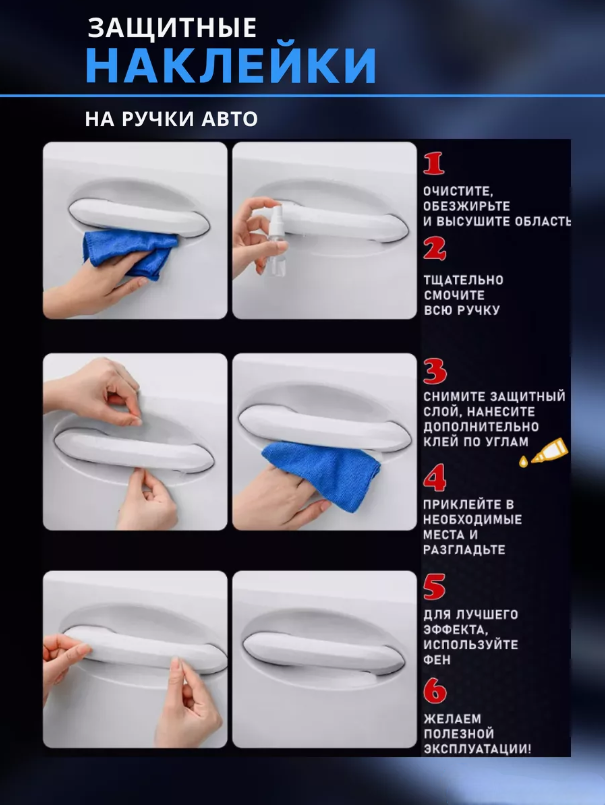 ЗАЩИТНЫЕ
НАКЛЕЙКИ

НА РУЧКИ АВТО

1
ОЧИСТИТЕ, ОБЕЗЖИРЬТЕ И ВЫСУШИТЕ ОБЛАСТЬ

2
ТЩАТЕЛЬНО СМОЧИТЕ ВСЮ РУЧКУ

3
СНИМИТЕ ЗАЩИТНЫЙ СЛОЙ, НАНЕСИТЕ ДОПОЛНИТЕЛЬНО КЛЕЙ ПО УГЛАМ

4
ПРИКЛЕЙТЕ В НЕОБХОДИМЫЕ МЕСТА И РАЗГЛАДЬТЕ

5
ДЛЯ ЛУЧШЕГО ЭФФЕКТА, ИСПОЛЬЗУЙТЕ ФЕН

6
ЖЕЛАЕМ ПОЛЕЗНОЙ ЭКСПЛУАТАЦИИ!